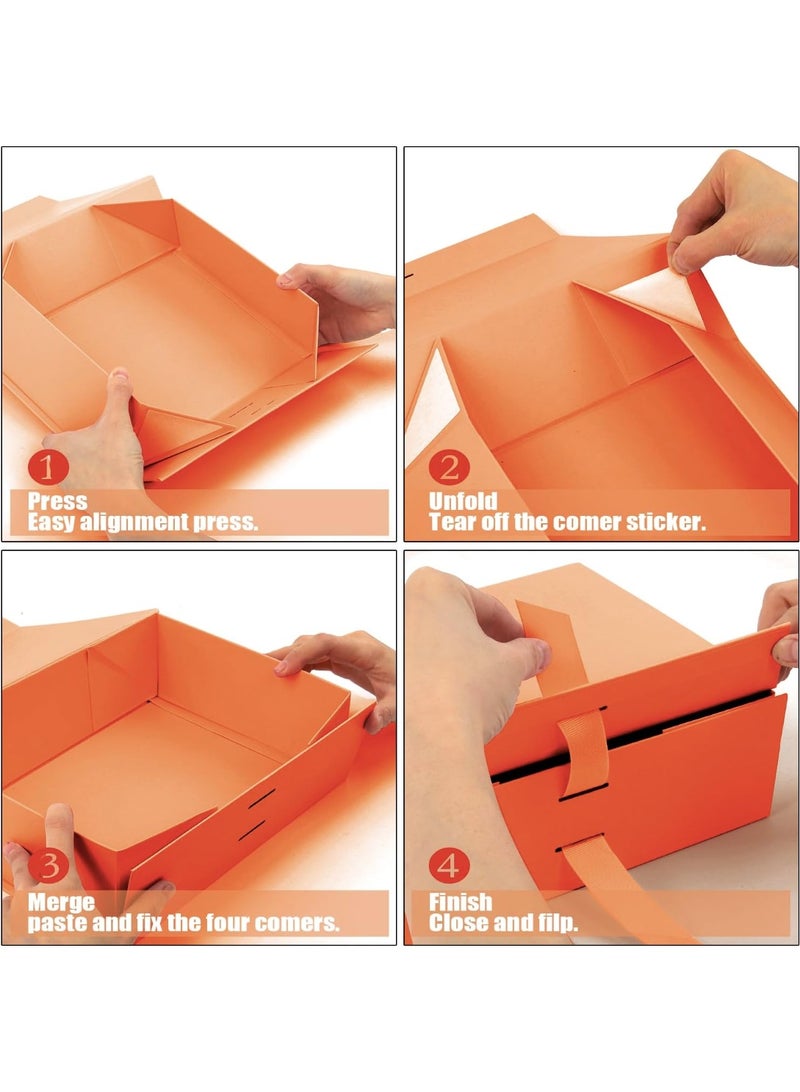 1
Press
Easy alignment press.

2
Unfold
Tear off the comer sticker.

3
Merge
paste and fix the four comers.

4
Finish
Close and filp.